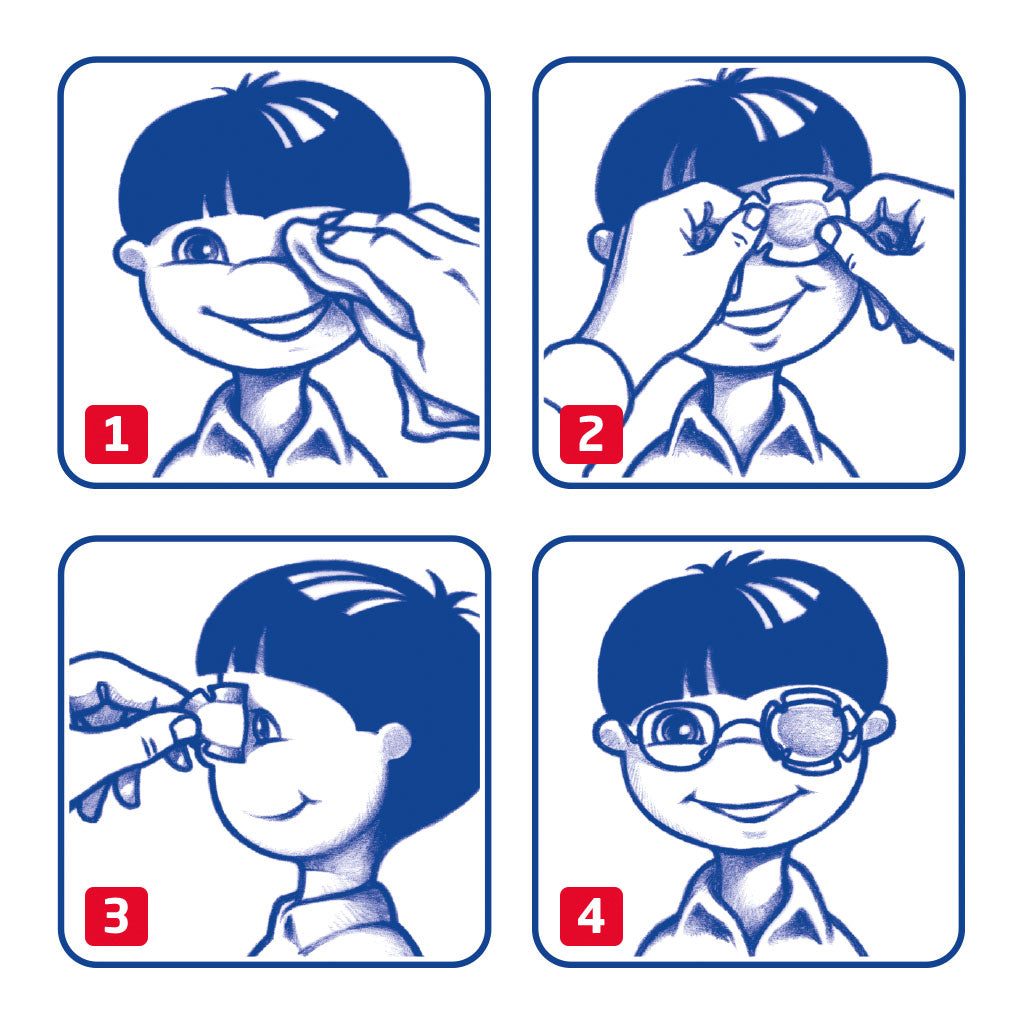 1

2

3

4